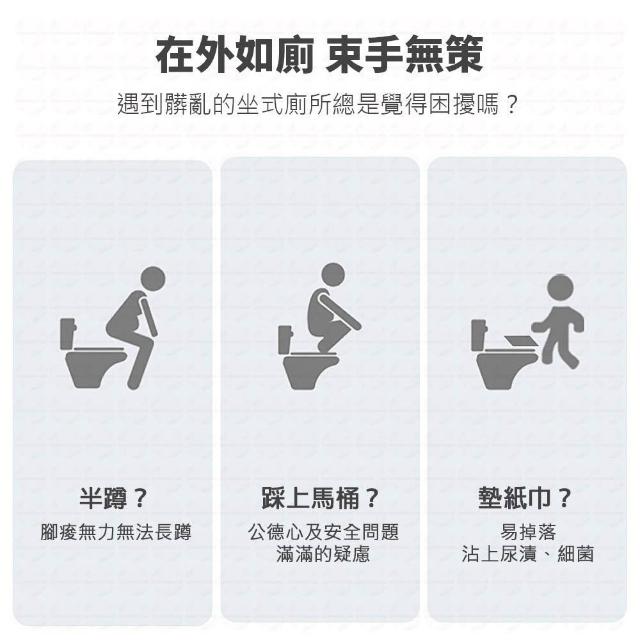 在外如廁 束手無策
遇到髒亂的坐式廁所總是覺得困擾嗎？

半蹲？
腳痠無力無法長蹲

踩上馬桶？
公德心及安全問題
滿滿的疑慮

墊紙巾？
易掉落
沾上尿漬、細菌