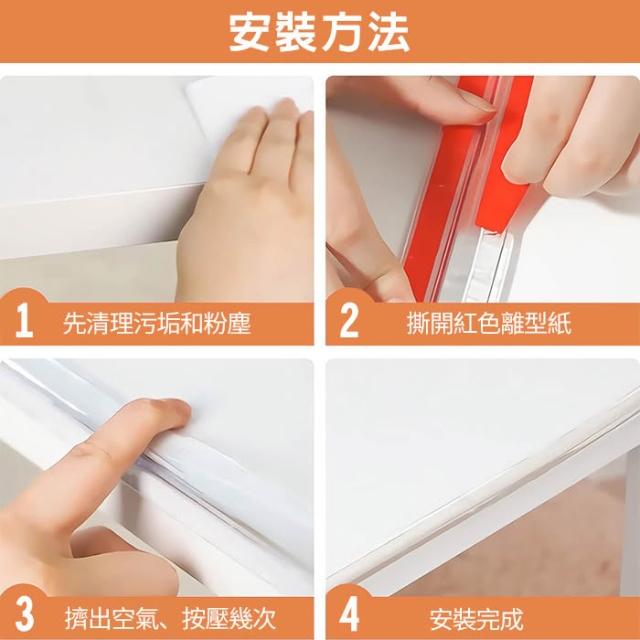 安裝方法

1 先清理污垢和粉塵

2 撕開紅色離型紙

3 擠出空氣、按壓幾次

4 安裝完成