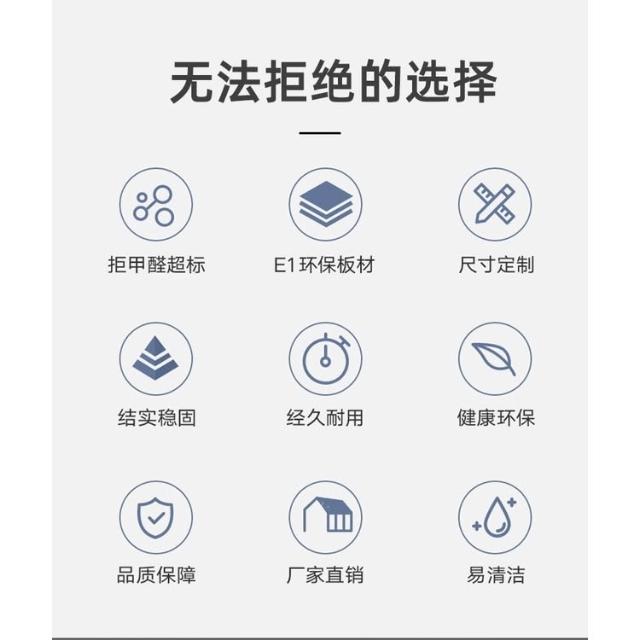 无法拒绝的选择

拒甲醛超标

E1环保板材

尺寸定制

结实稳固

经久耐用

健康环保

品质保障

厂家直销

易清洁