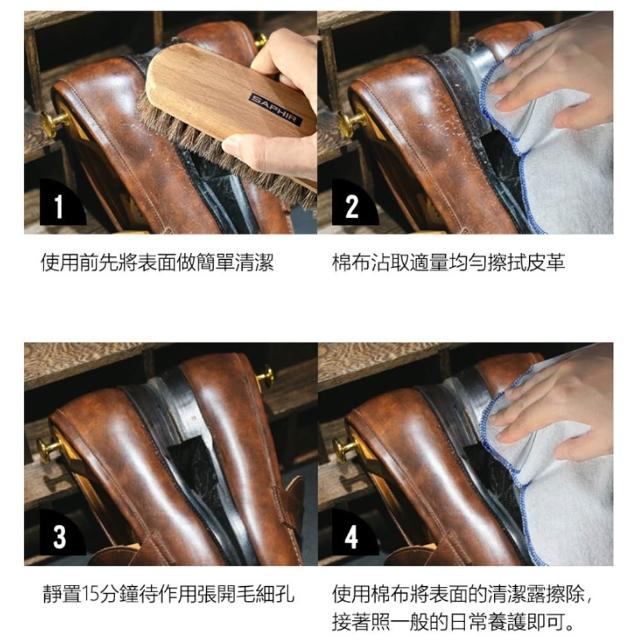 SAPHIR

1

使用前先將表面做簡單清潔

2

棉布沾取適量均勻擦拭皮革

3

靜置15分鐘待作用張開毛細孔

4

使用棉布將表面的清潔露擦除，接著照一般的日常養護即可。