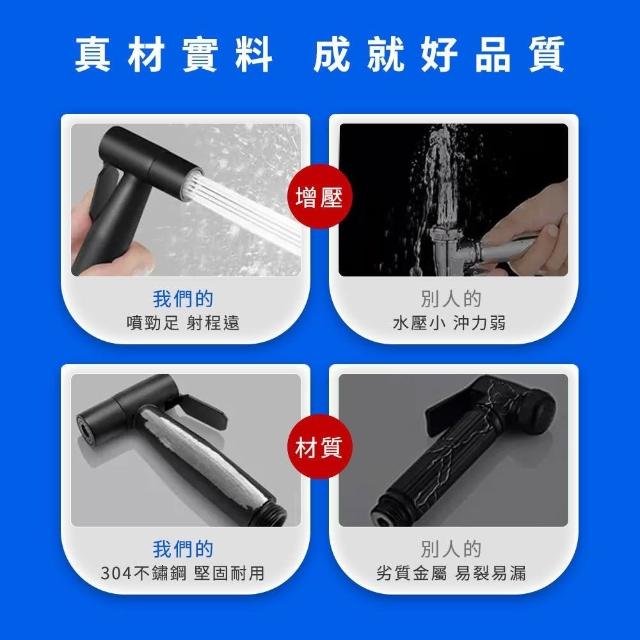 真材實料 成就好品質

增壓

我們的
噴勁足 射程遠

別人的
水壓小 沖力弱

材質

我們的
304不鏽鋼 堅固耐用

別人的
劣質金屬 易裂易漏