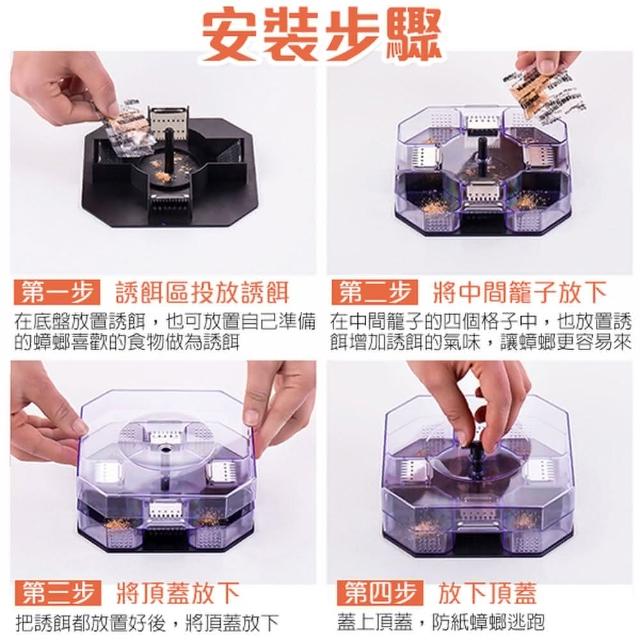 安裝步驟

第一步 誘餌區投放誘餌
在底盤放置誘餌，也可放置自己準備的蟑螂喜歡的食物做為誘餌

第二步 將中間籠子放下
在中間籠子的四個格子中，也放置誘餌增加誘餌的氣味，讓蟑螂更容易來

第三步 將頂蓋放下
把誘餌都放置好後，將頂蓋放下

第四步 放下頂蓋
蓋上頂蓋，防紙蟑螂逃跑