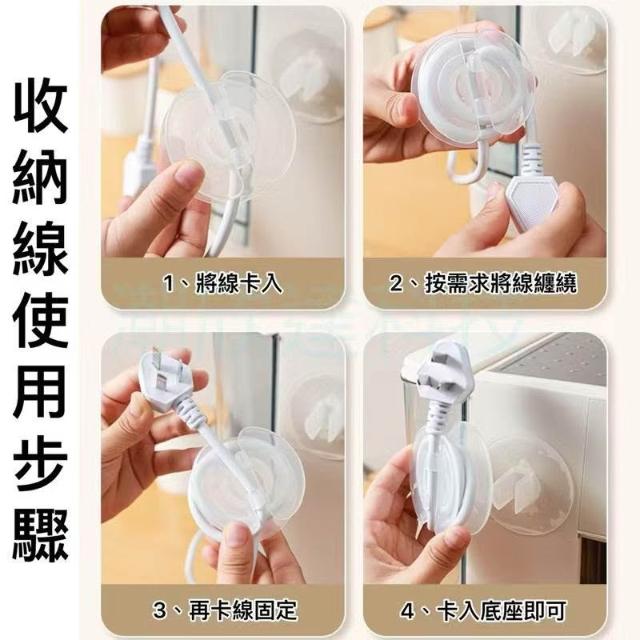 收納線使用步驟

1、將線卡入

2、按需求將線纏繞

3、再卡線固定

4、卡入底座即可