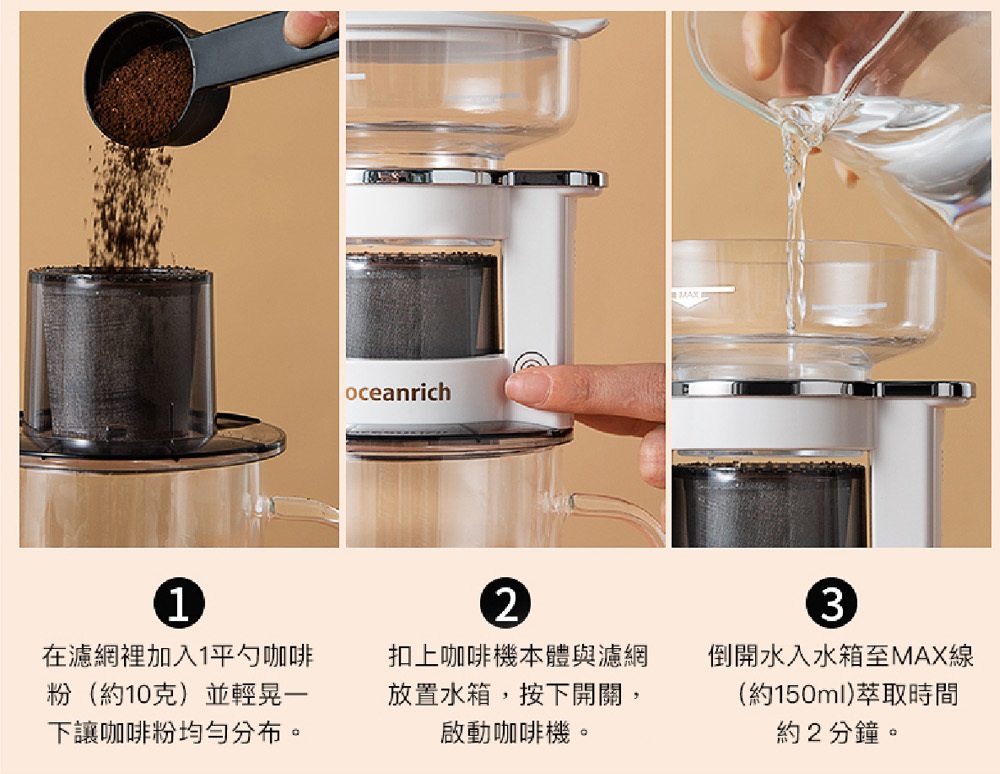 oceanrich

MAX

1

在濾網裡加入1平勺咖啡粉（約10克）並輕晃一下讓咖啡粉均勻分布。

2

扣上咖啡機本體與濾網放置水箱，按下開關，啟動咖啡機。

3

倒開水入水箱至MAX線（約150ml)萃取時間約 2 分鐘。