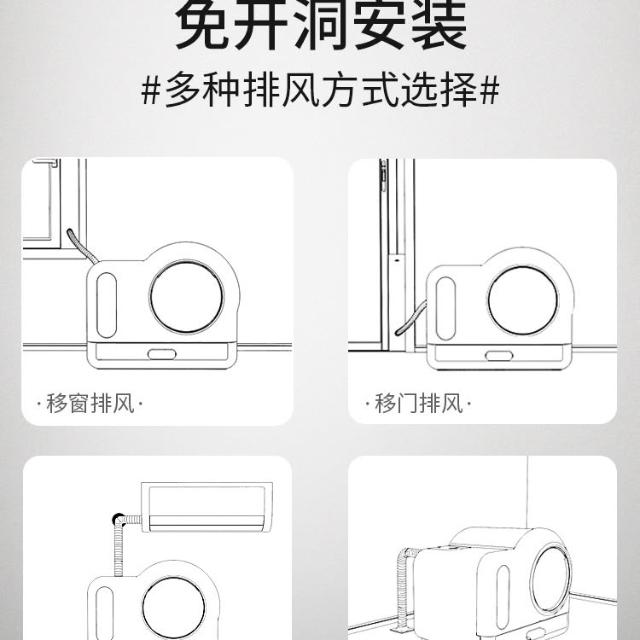 免开洞安装

#多种排风方式选择#

·移窗排风·

·移门排风·