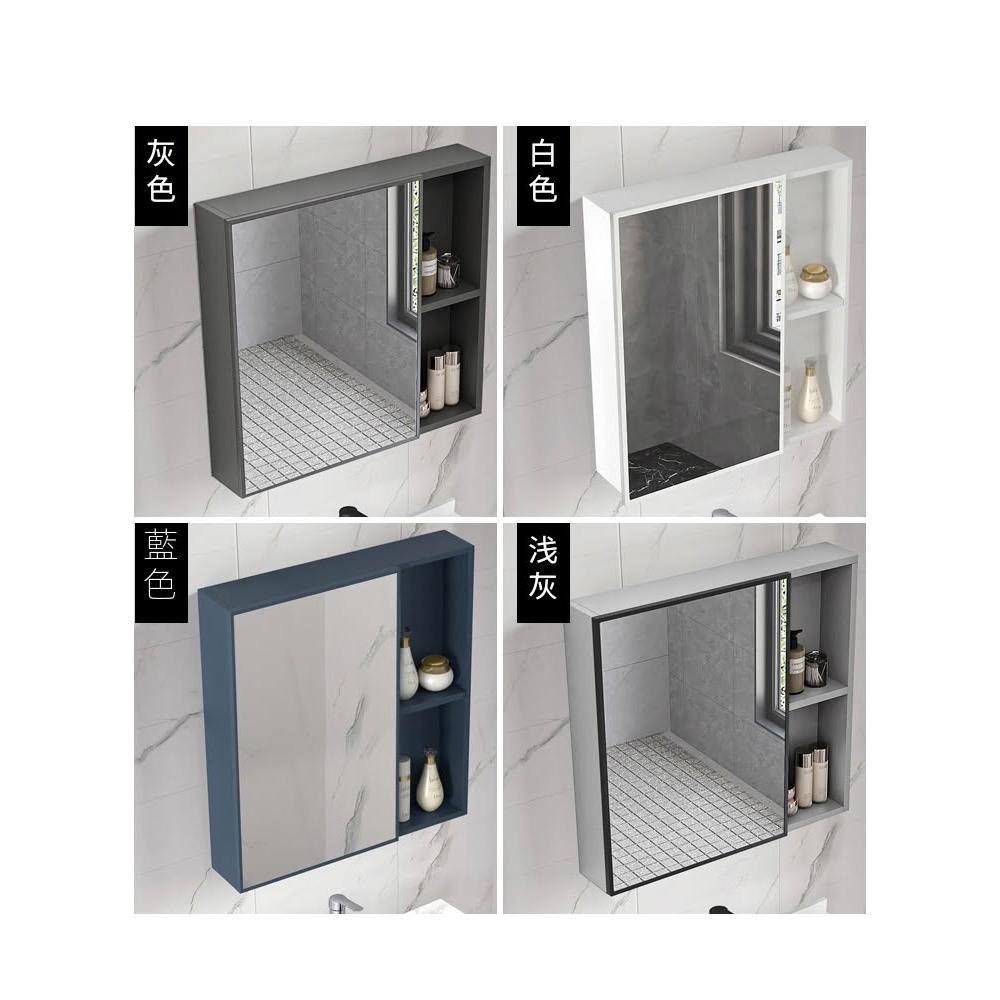 灰色

白色

藍色

浅灰