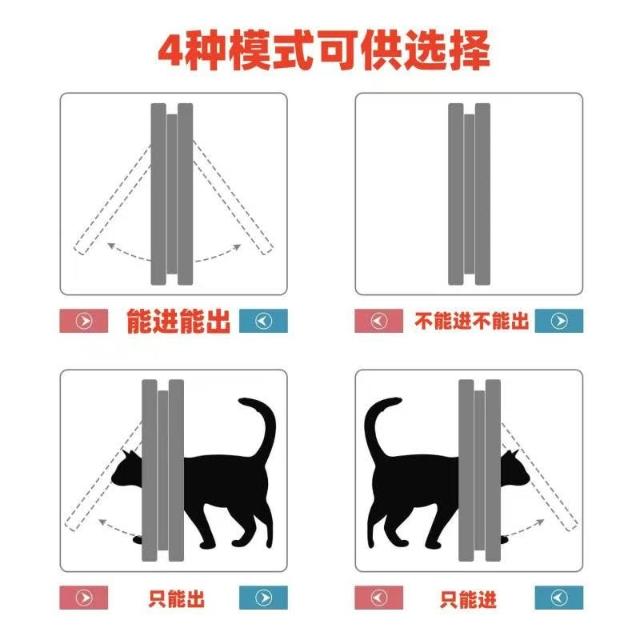 4种模式可供选择

能进能出

不能进不能出

只能出

只能进