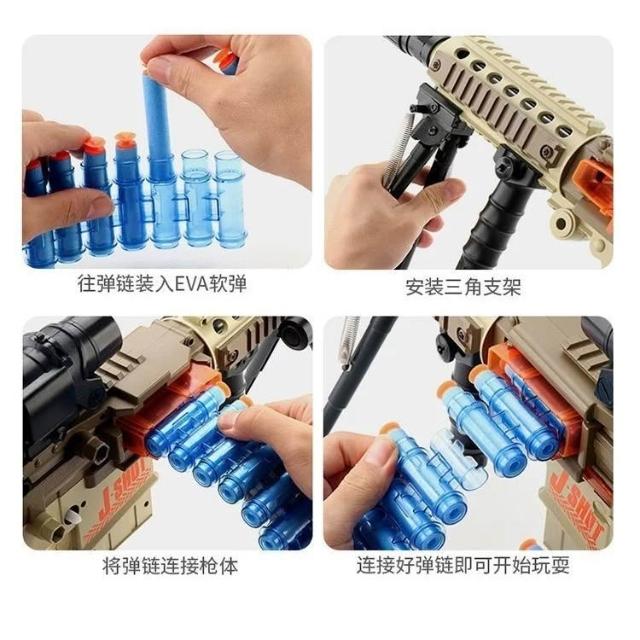 往弹链装入EVA软弹

安装三角支架

J-SHOT

将弹链连接枪体

J-SHOT

连接好弹链即可开始玩耍