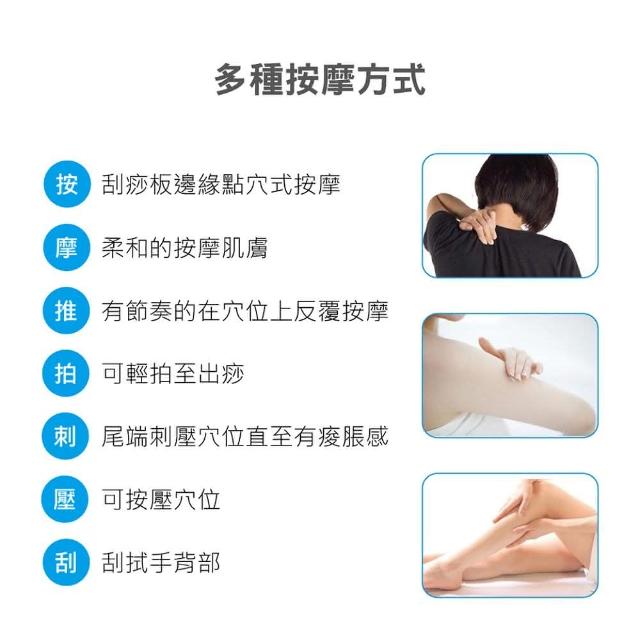 多種按摩方式

按 刮痧板邊緣點穴式按摩

摩 柔和的按摩肌膚

推 有節奏的在穴位上反覆按摩

拍 可輕拍至出痧

刺 尾端刺壓穴位直至有痠脹感

壓 可按壓穴位

刮 刮拭手背部