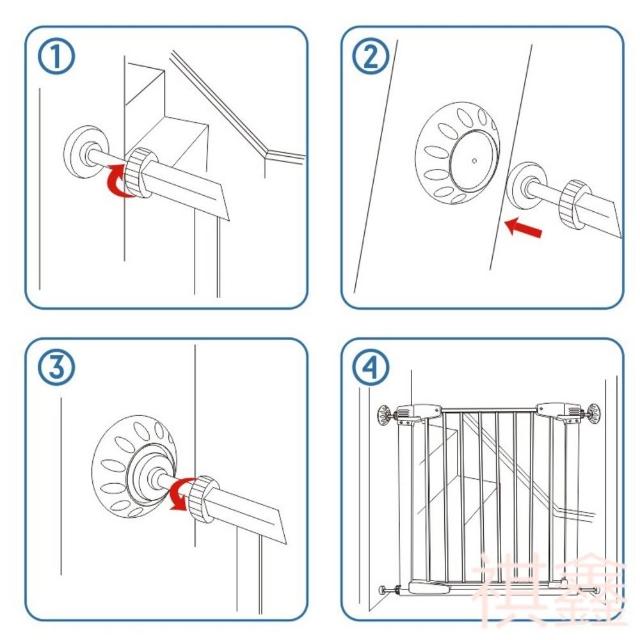 ①
②
③
④
祺鑫