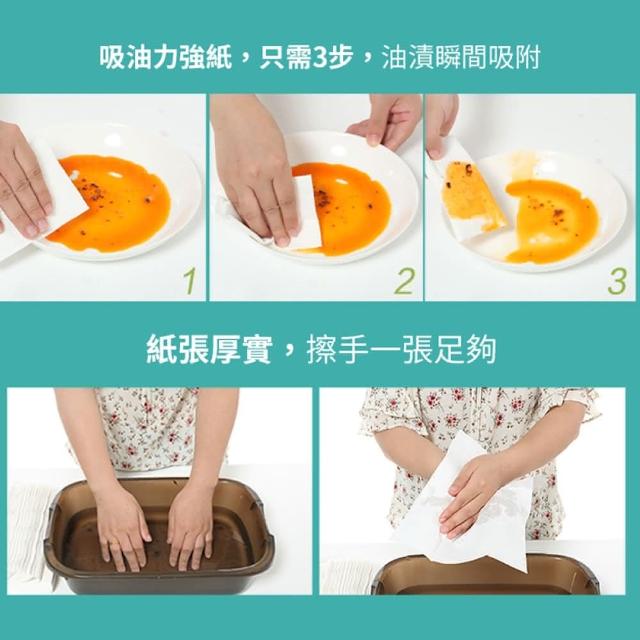 吸油力強紙，只需3步，油漬瞬間吸附

1

2

3

紙張厚實，擦手一張足夠