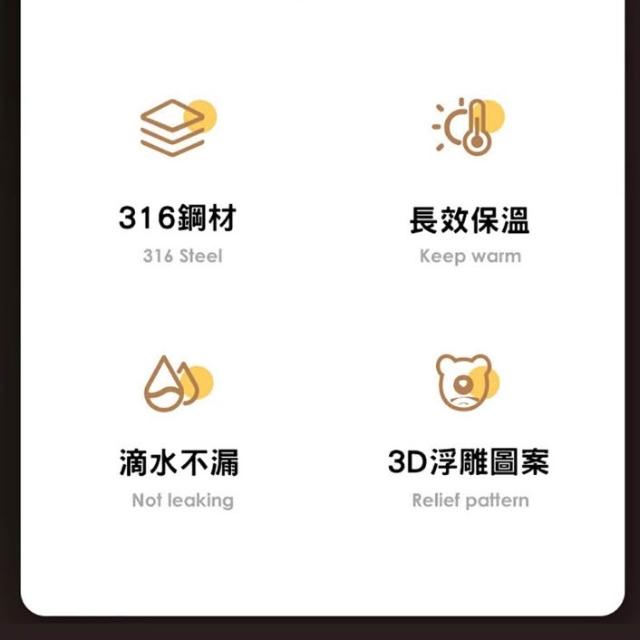 316鋼材
316 Steel

長效保溫
Keep warm

滴水不漏
Not leaking

3D浮雕圖案
Relief pattern