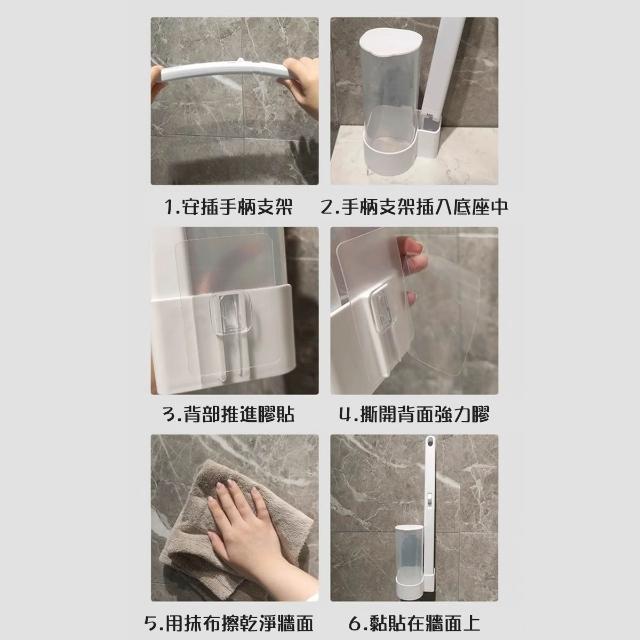 1.安插手柄支架　2.手柄支架插入底座中

3.背部推進膠貼　4.撕開背面強力膠

5.用抹布擦乾淨牆面　6.黏貼在牆面上