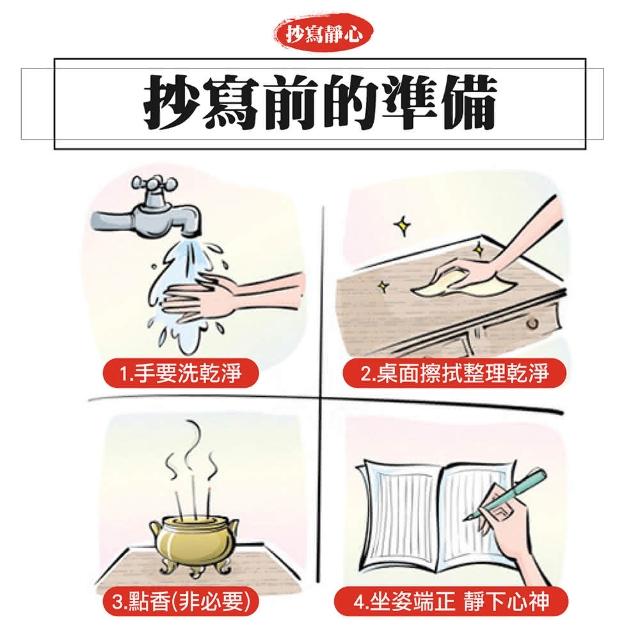 抄寫靜心

抄寫前的準備

1.手要洗乾淨

2.桌面擦拭整理乾淨

3.點香(非必要)

4.坐姿端正 靜下心神