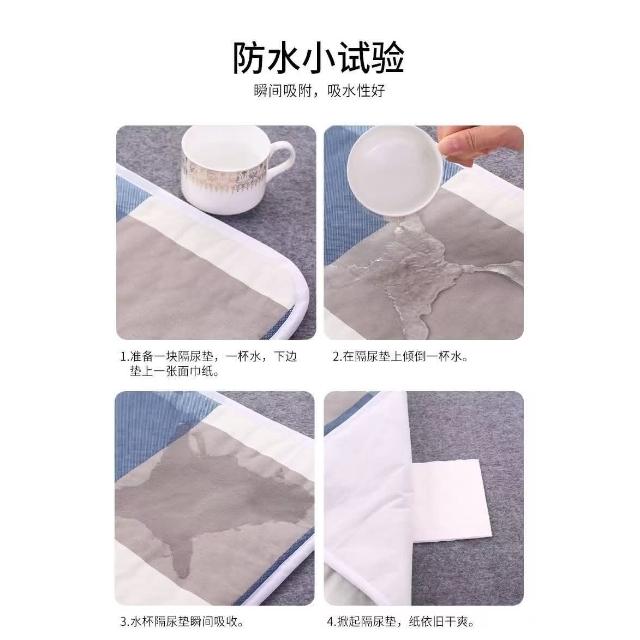 防水小试验

瞬间吸附，吸水性好

1.准备一块隔尿垫，一杯水，下边垫上一张面巾纸。

2.在隔尿垫上倾倒一杯水。

3.水杯隔尿垫瞬间吸收。

4.掀起隔尿垫，纸依旧干爽。