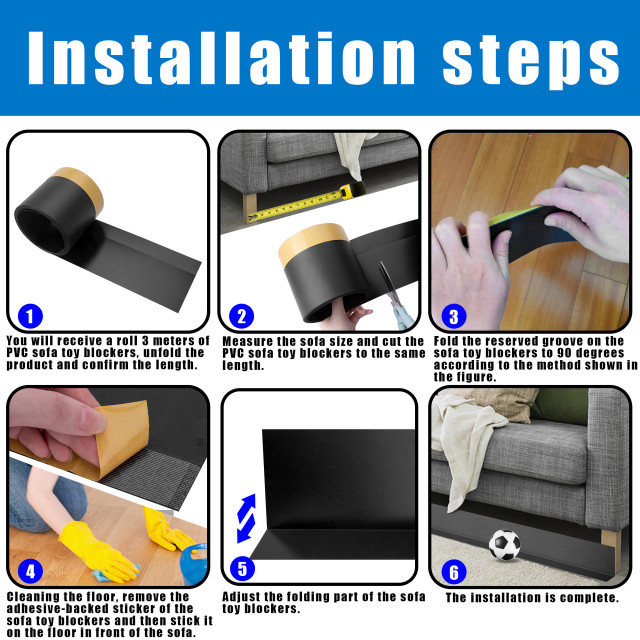 Installation steps

1

You will receive a roll 3 meters of PVC sofa toy blockers, unfold the product and confirm the length.

2

Measure the sofa size and cut the PVC sofa toy blockers to the same length.

3

Fold the reserved groove on the sofa toy blockers to 90 degrees according to the method shown in the figure.

4

Cleaning the floor, remove the adhesive-backed sticker of the sofa toy blockers and then stick it on the floor in front of the sofa.

5

Adjust the folding part of the sofa toy blockers.

6

The installation is complete.