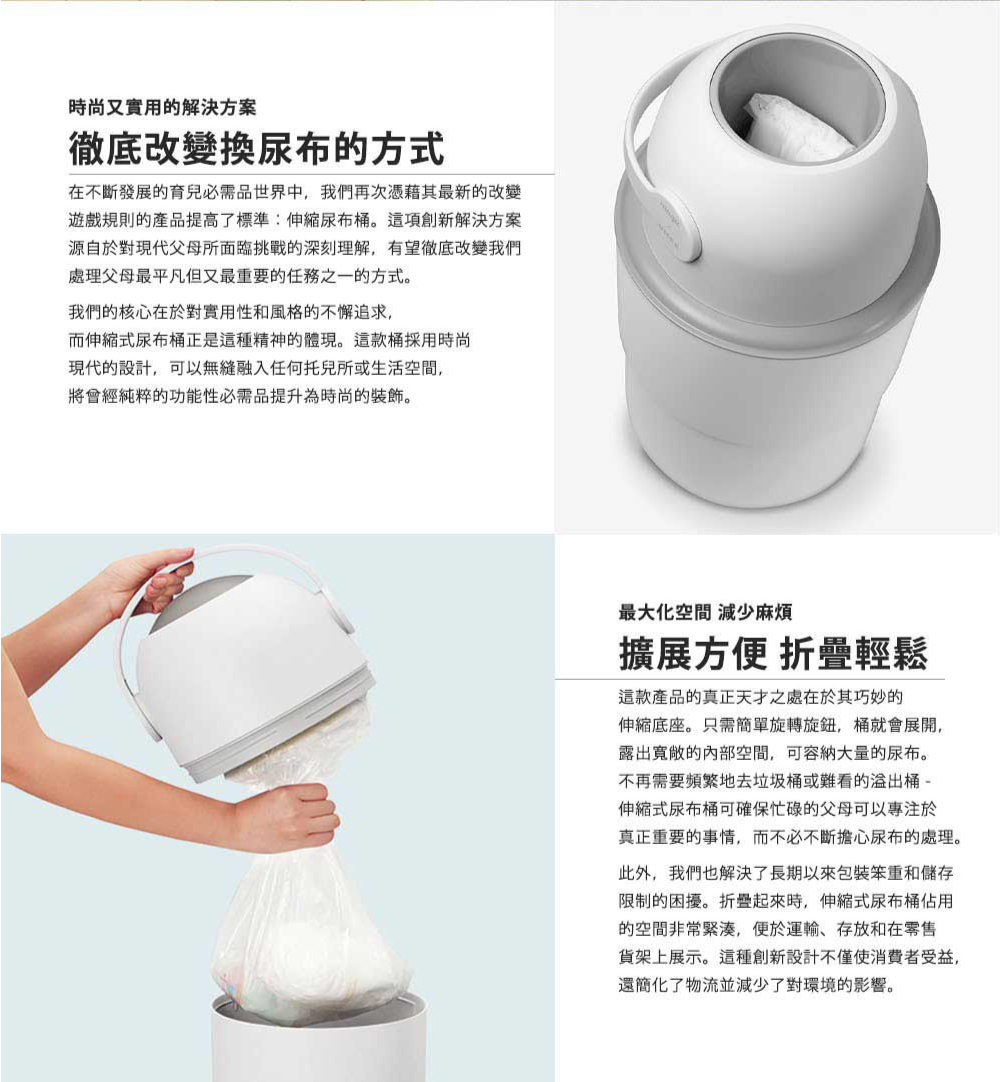 時尚又實用的解決方案

徹底改變換尿布的方式

在不斷發展的育兒必需品世界中，我們再次憑藉其最新的改變遊戲規則的產品提高了標準：伸縮尿布桶。這項創新解決方案源自於對現代父母所面臨挑戰的深刻理解，有望徹底改變我們處理父母最平凡但又最重要的任務之一的方式。

我們的核心在於對實用性和風格的不懈追求，而伸縮式尿布桶正是這種精神的體現。這款桶採用時尚現代的設計，可以無縫融入任何托兒所或生活空間，將曾經純粹的功能性必需品提升為時尚的裝飾。

最大化空間 減少麻煩

擴展方便 折疊輕鬆

這款產品的真正天才之處在於其巧妙的伸縮底座。只需簡單旋轉旋鈕，桶就會展開，露出寬敞的內部空間，可容納大量的尿布。不再需要頻繁地去垃圾桶或難看的溢出桶 - 伸縮式尿布桶可確保忙碌的父母可以專注於真正重要的事情，而不必不斷擔心尿布的處理。

此外，我們也解決了長期以來包裝笨重和儲存限制的困擾。折疊起來時，伸縮式尿布桶佔用的空間非常緊湊，便於運輸、存放和在零售貨架上展示。這種創新設計不僅使消費者受益，還簡化了物流並減少了對環境的影響。