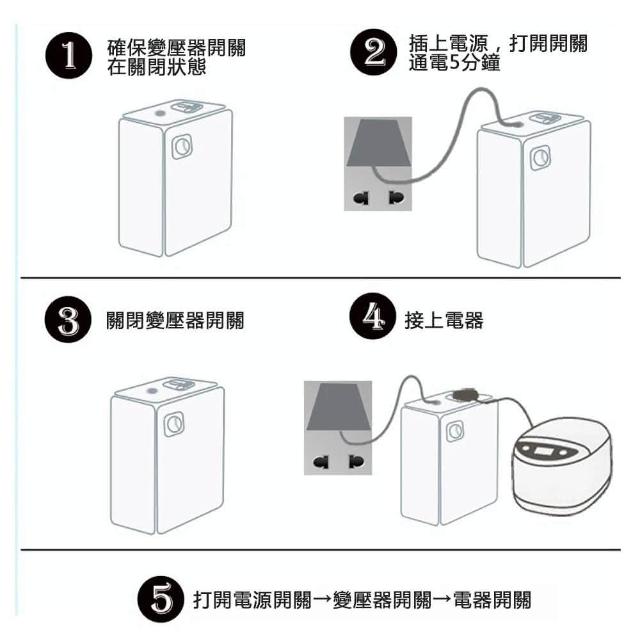 1 確保變壓器開關在關閉狀態

2 插上電源，打開開關通電5分鐘

3 關閉變壓器開關

4 接上電器

5 打開電源開關→變壓器開關→電器開關