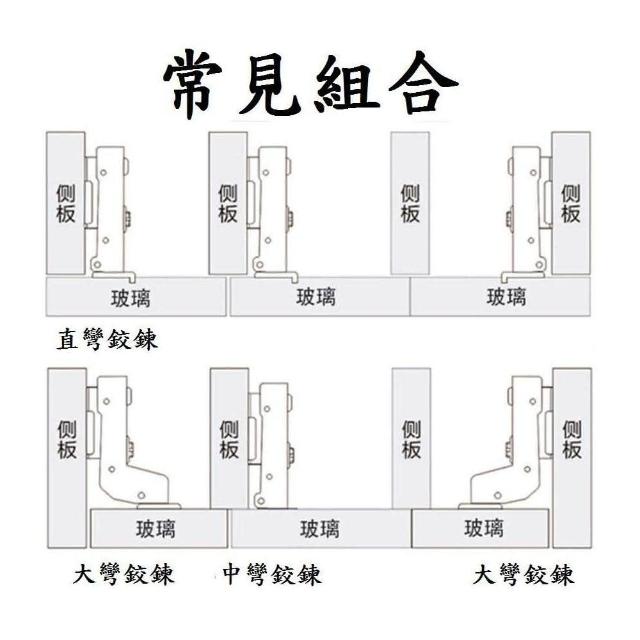 常見組合

側板

側板

側板

側板

玻璃

玻璃

玻璃

直彎鉸鍊

側板

側板

側板

側板

玻璃

玻璃

玻璃

大彎鉸鍊

中彎鉸鍊

大彎鉸鍊