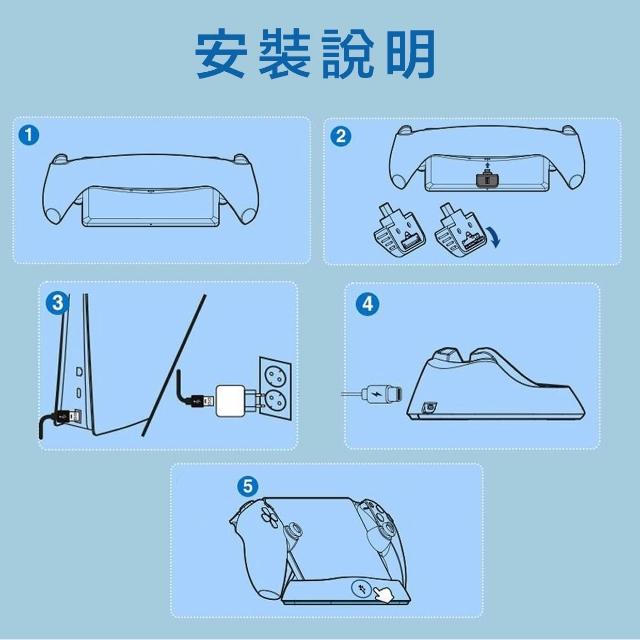 安裝說明

1

2

3

4

5