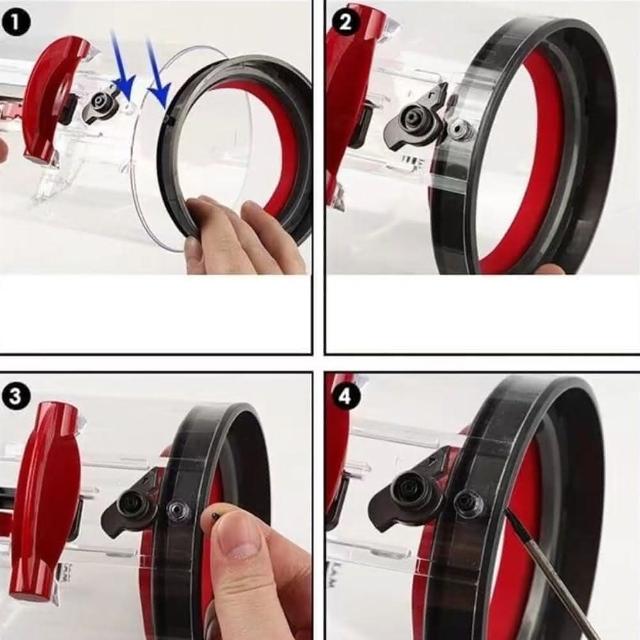 1

2

3

4