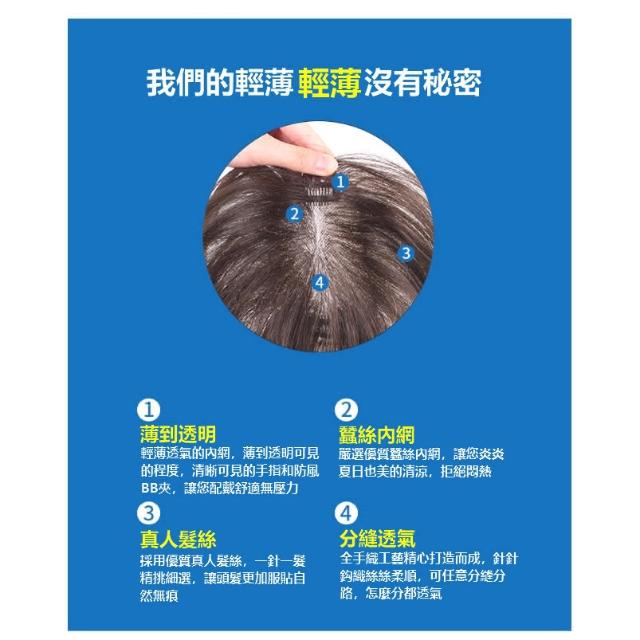 我們的輕薄 輕薄沒有秘密

1

2

3

4

1
薄到透明
輕薄透氣的內網，薄到透明可見的程度，清晰可見的手指和防風BB夾，讓您配戴舒適無壓力

2
蠶絲內網
嚴選優質蠶絲內網，讓您炎炎夏日也美的清涼，拒絕悶熱

3
真人髮絲
採用優質真人髮絲，一針一髮精挑細選，讓頭髮更加服貼自然無痕

4
分縫透氣
全手織工藝精心打造而成，針針鈎織絲絲柔順，可任意分縫分路，怎麼分都透氣