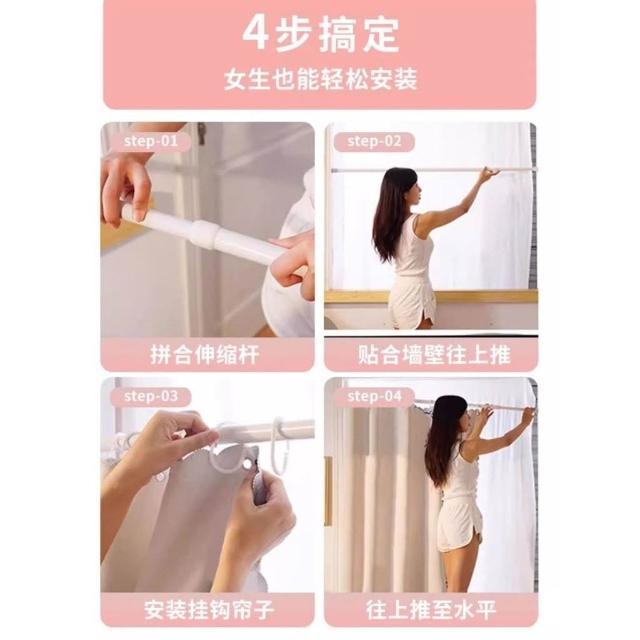 4步搞定
女生也能轻松安装

step-01
拼合伸缩杆

step-02
贴合墙壁往上推

step-03
安装挂钩帘子

step-04
往上推至水平