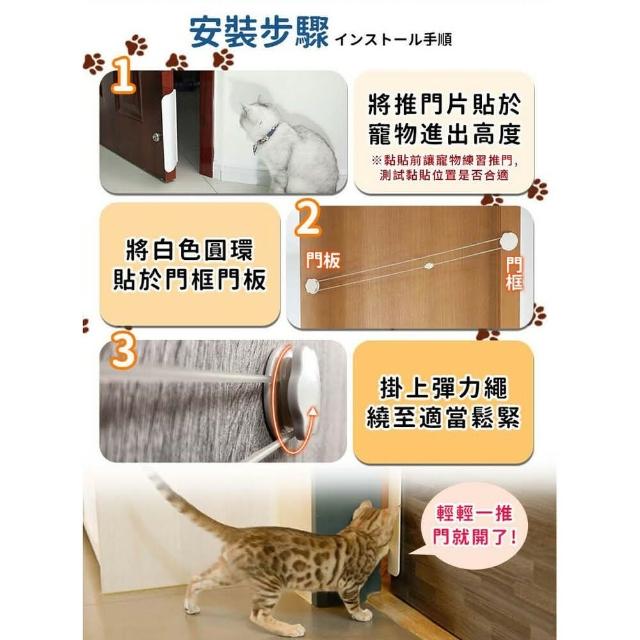 安裝步驟 インストール手順

1

將推門片貼於寵物進出高度

※黏貼前讓寵物練習推門，測試黏貼位置是否合適

將白色圓環貼於門框門板

2

門板

門框

3

掛上彈力繩繞至適當鬆緊

輕輕一推門就開了！