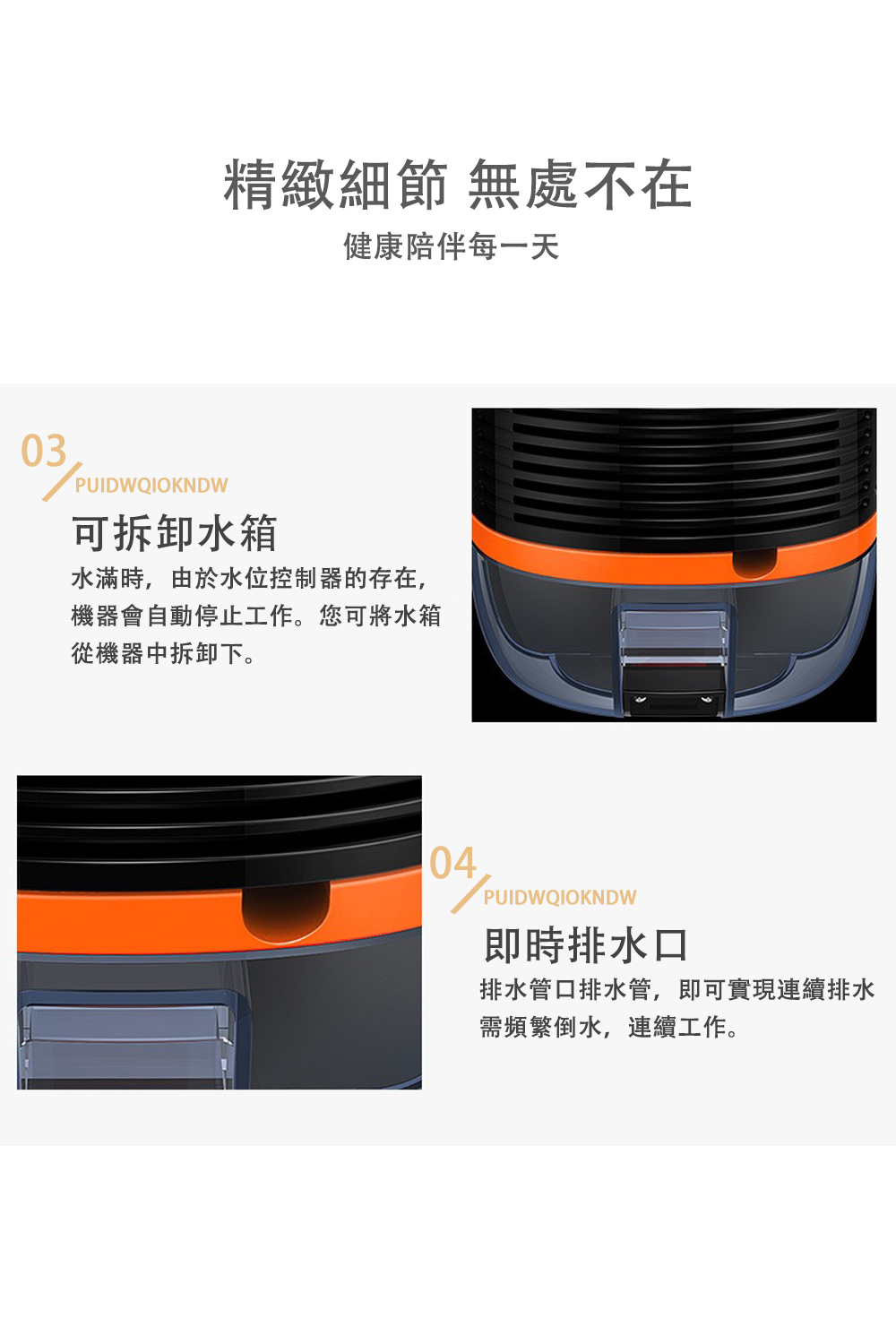 精緻細節 無處不在

健康陪伴每一天

03

PUIDWQIOKNDW

可拆卸水箱

水滿時，由於水位控制器的存在，機器會自動停止工作。您可將水箱從機器中拆卸下。

04

PUIDWQIOKNDW

即時排水口

排水管口排水管，即可實現連續排水需頻繁倒水，連續工作。