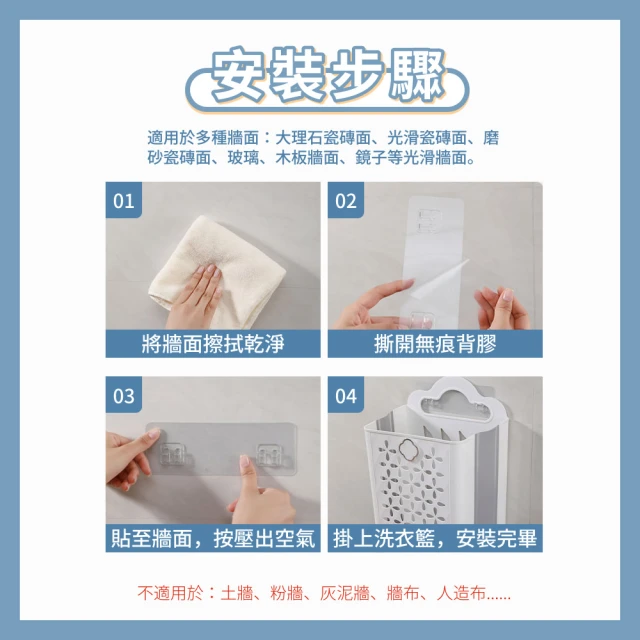 安裝步驟

適用於多種牆面：大理石瓷磚面、光滑瓷磚面、磨砂瓷磚面、玻璃、木板牆面、鏡子等光滑牆面。

01
將牆面擦拭乾淨

02
撕開無痕背膠

03
貼至牆面，按壓出空氣

04
掛上洗衣籃，安裝完畢

不適用於：土牆、粉牆、灰泥牆、牆布、人造布......