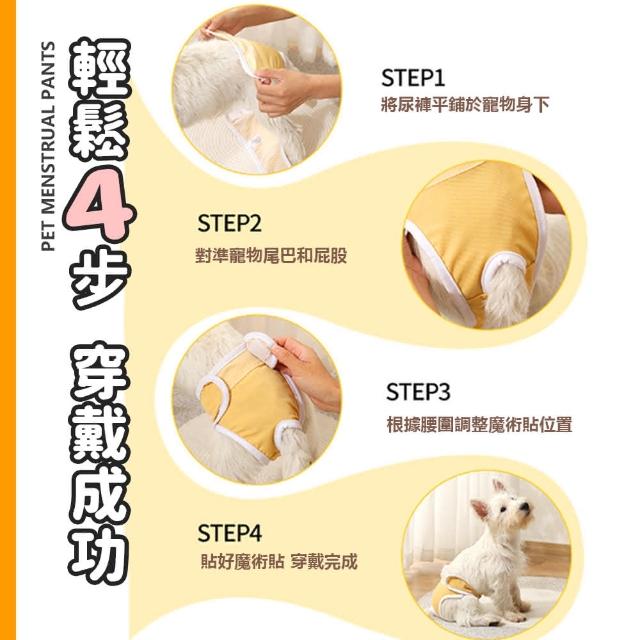 PET MENSTRUAL PANTS

輕鬆4步 穿戴成功

STEP1
將尿褲平鋪於寵物身下

STEP2
對準寵物尾巴和屁股

STEP3
根據腰圍調整魔術貼位置

STEP4
貼好魔術貼 穿戴完成