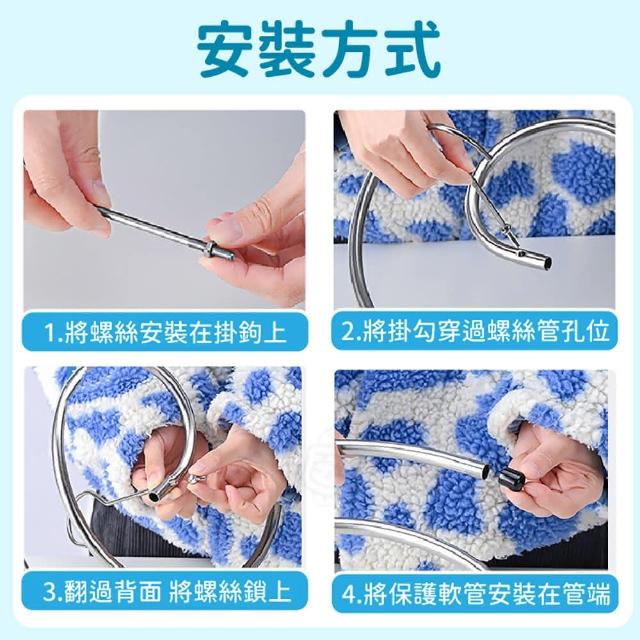 安裝方式

1.將螺絲安裝在掛鉤上

2.將掛勾穿過螺絲管孔位

3.翻過背面 將螺絲鎖上

4.將保護軟管安裝在管端