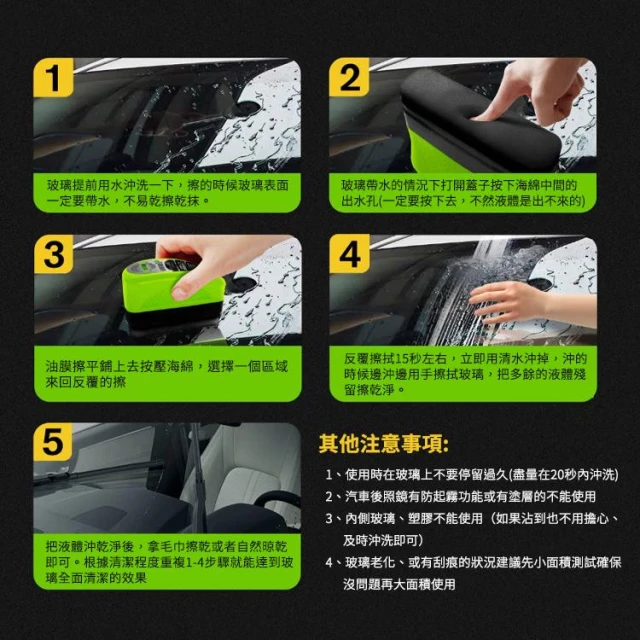 1

玻璃提前用水沖洗一下，擦的時候玻璃表面一定要帶水，不易乾擦乾抹。

2

玻璃帶水的情況下打開蓋子按下海綿中間的出水孔(一定要按下去，不然液體是出不來的)

3

油膜擦平鋪上去按壓海綿，選擇一個區域來回反覆的擦

4

反覆擦拭15秒左右，立即用清水沖掉，沖的時候邊沖邊用手擦拭玻璃，把多餘的液體殘留擦乾淨。

5

把液體沖乾淨後，拿毛巾擦乾或者自然晾乾即可。根據清潔程度重複1-4步驟就能達到玻璃全面清潔的效果

其他注意事項:

1、使用時在玻璃上不要停留過久(盡量在20秒內沖洗)

2、汽車後照鏡有防起霧功能或有塗層的不能使用

3、內側玻璃、塑膠不能使用（如果沾到也不用擔心、及時沖洗即可）

4、玻璃老化、或有刮痕的狀況建議先小面積測試確保沒問題再大面積使用