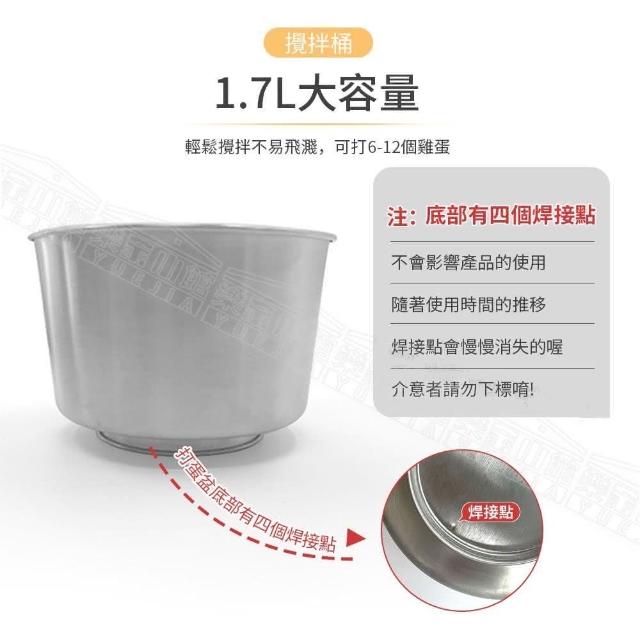 攪拌桶

1.7L大容量

輕鬆攪拌不易飛濺，可打6-12個雞蛋

注：底部有四個焊接點

不會影響產品的使用

隨著使用時間的推移

焊接點會慢慢消失的喔

介意者請勿下標唷!

打蛋盆底部有四個焊接點

焊接點