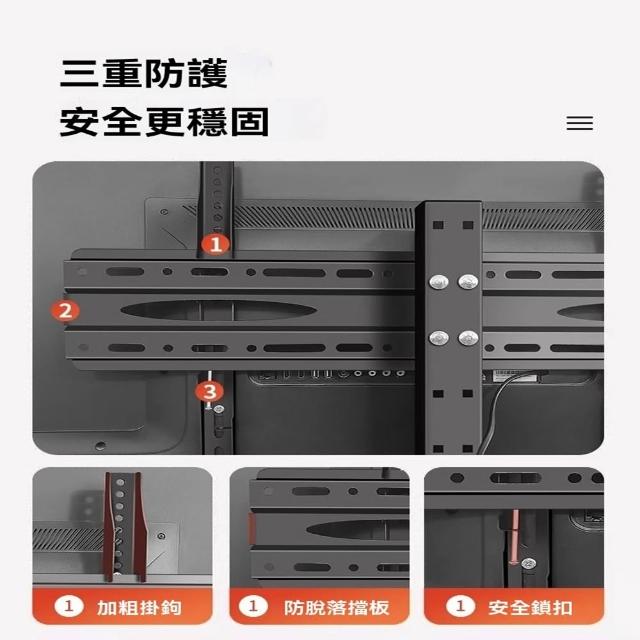 三重防護
安全更穩固

1
2
3

1 加粗掛鉤
1 防脫落擋板
1 安全鎖扣