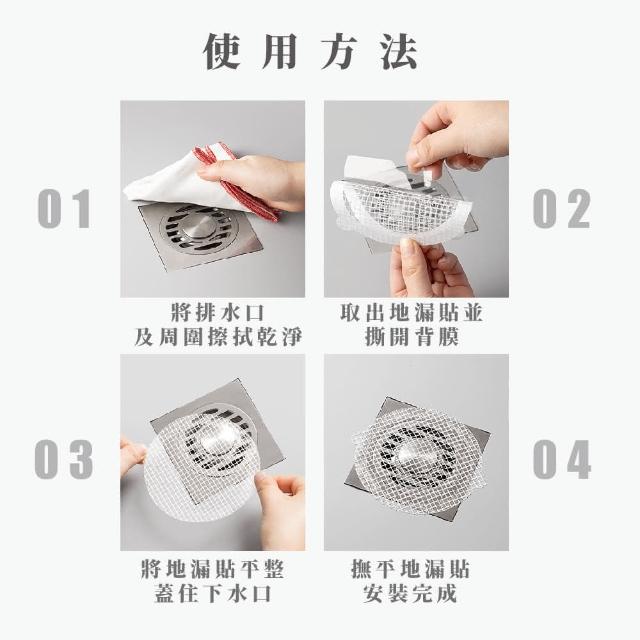 使用方法

01

將排水口
及周圍擦拭乾淨

02

取出地漏貼並
撕開背膜

03

將地漏貼平整
蓋住下水口

04

撫平地漏貼
安裝完成