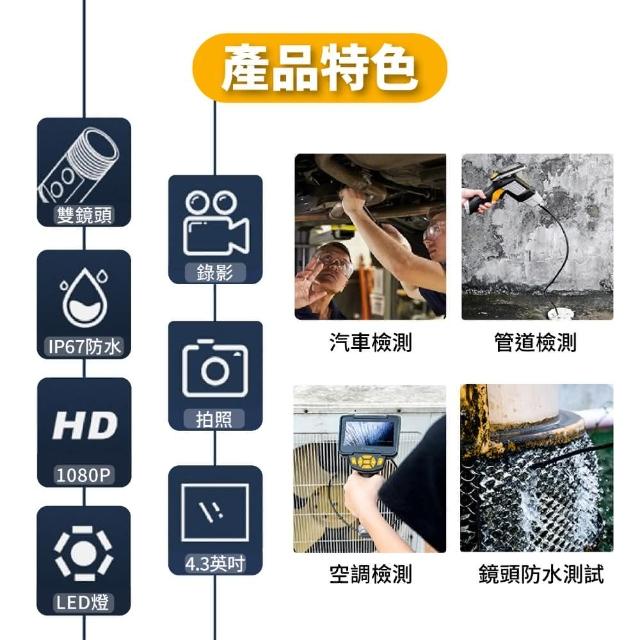 產品特色

雙鏡頭

IP67防水

HD
1080P

LED燈

錄影

拍照

4.3英吋

汽車檢測

管道檢測

空調檢測

鏡頭防水測試