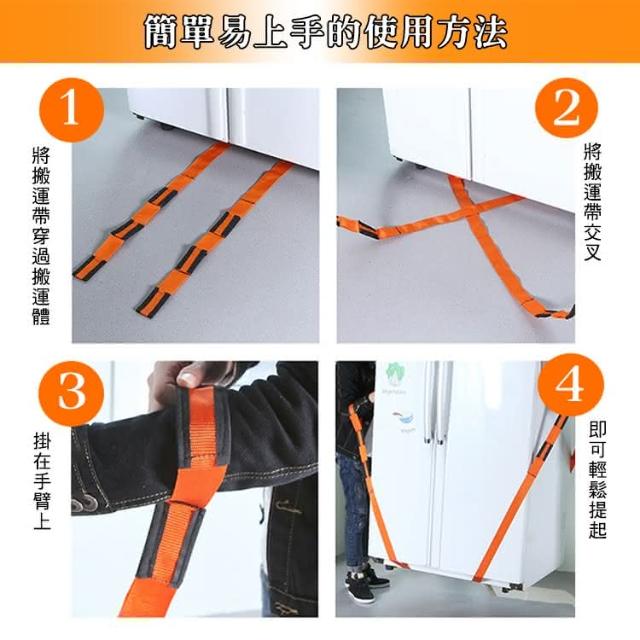 簡單易上手的使用方法

1
將搬運帶穿過搬運體

2
將搬運帶交叉

3
掛在手臂上

4
即可輕鬆提起