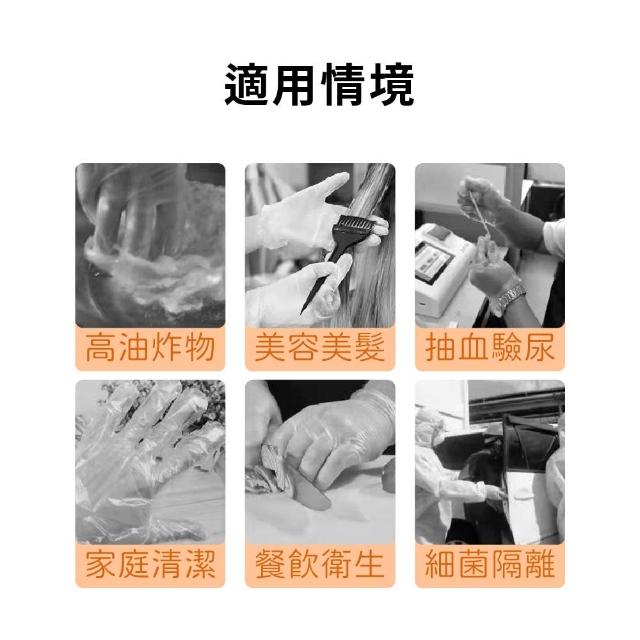 適用情境

高油炸物

美容美髮

抽血驗尿

家庭清潔

餐飲衛生

細菌隔離