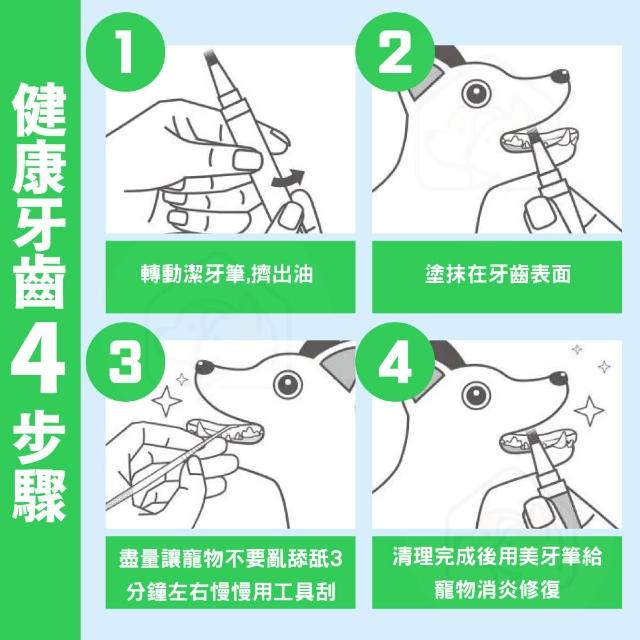 健康牙齒4步驟

1
轉動潔牙筆,擠出油

2
塗抹在牙齒表面

3
盡量讓寵物不要亂舔舐3分鐘左右慢慢用工具刮

4
清理完成後用美牙筆給寵物消炎修復