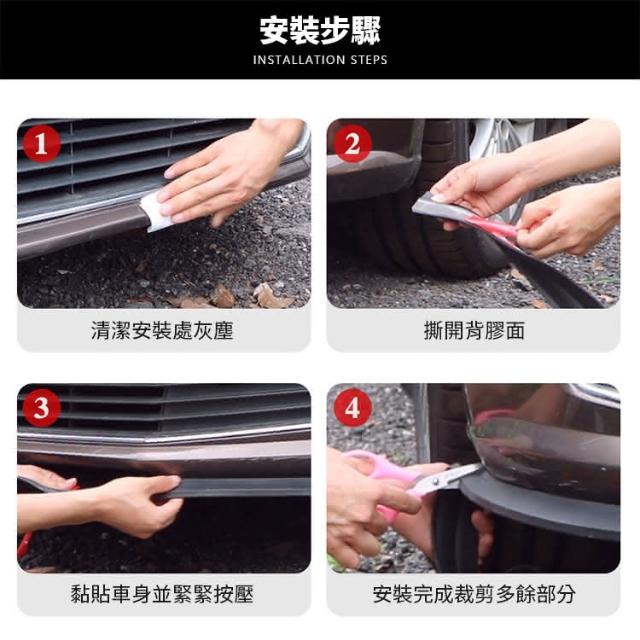 安裝步驟
INSTALLATION STEPS

1
清潔安裝處灰塵

2
撕開背膠面

3
黏貼車身並緊緊按壓

4
安裝完成裁剪多餘部分