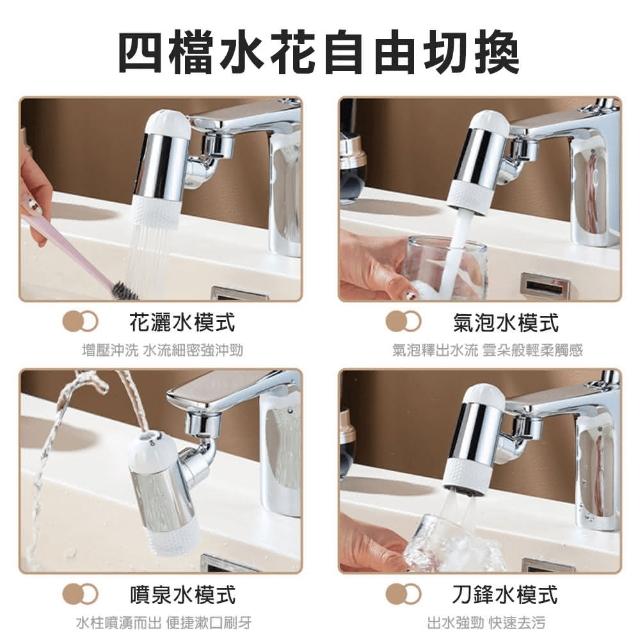 四檔水花自由切換

花灑水模式

增壓沖洗 水流細密強沖勁

氣泡水模式

氣泡釋出水流 雲朵般輕柔觸感

噴泉水模式

水柱噴湧而出 便捷漱口刷牙

刀鋒水模式

出水強勁 快速去污