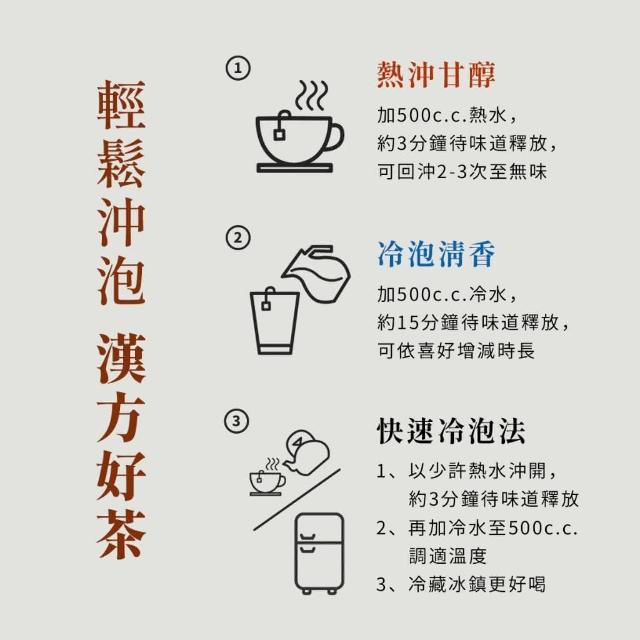 輕鬆沖泡 漢方好茶

①
熱沖甘醇
加500c.c.熱水，
約3分鐘待味道釋放，
可回沖2-3次至無味

②
冷泡清香
加500c.c.冷水，
約15分鐘待味道釋放，
可依喜好增減時長

③
快速冷泡法
1、以少許熱水沖開，
約3分鐘待味道釋放
2、再加冷水至500c.c.
調適溫度
3、冷藏冰鎮更好喝