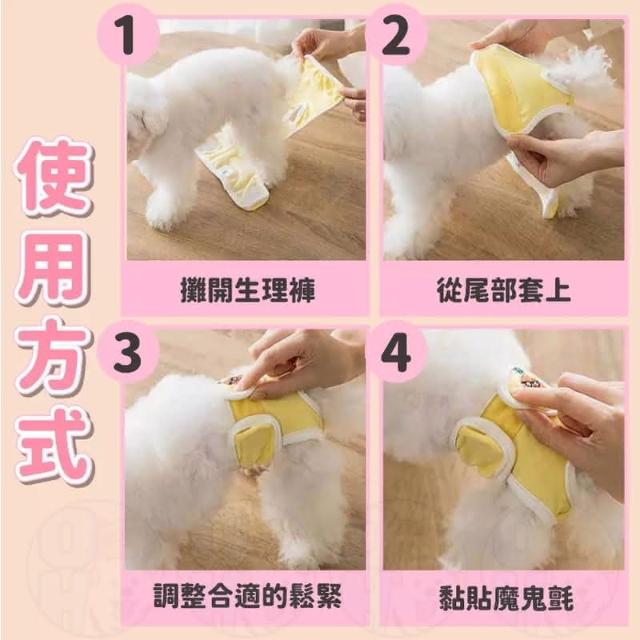 使用方式

1
攤開生理褲

2
從尾部套上

3
調整合適的鬆緊

4
黏貼魔鬼氈