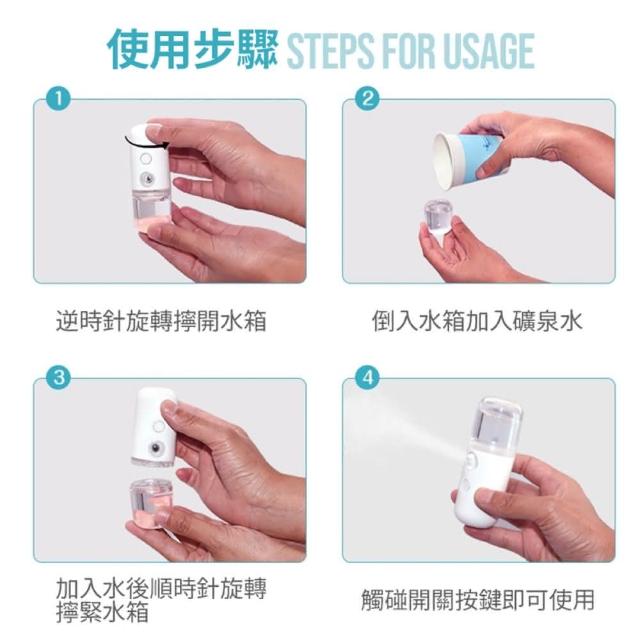 使用步驟 STEPS FOR USAGE

1

逆時針旋轉擰開水箱

2

倒入水箱加入礦泉水

3

加入水後順時針旋轉擰緊水箱

4

觸碰開關按鍵即可使用