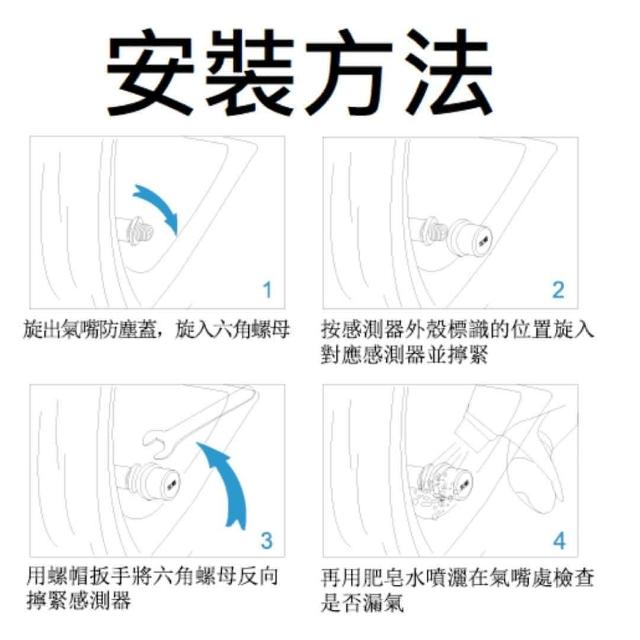 安裝方法

1

旋出氣嘴防塵蓋，旋入六角螺母

2

按感測器外殼標識的位置旋入對應感測器並擰緊

3

用螺帽扳手將六角螺母反向擰緊感測器

4

再用肥皂水噴灑在氣嘴處檢查是否漏氣