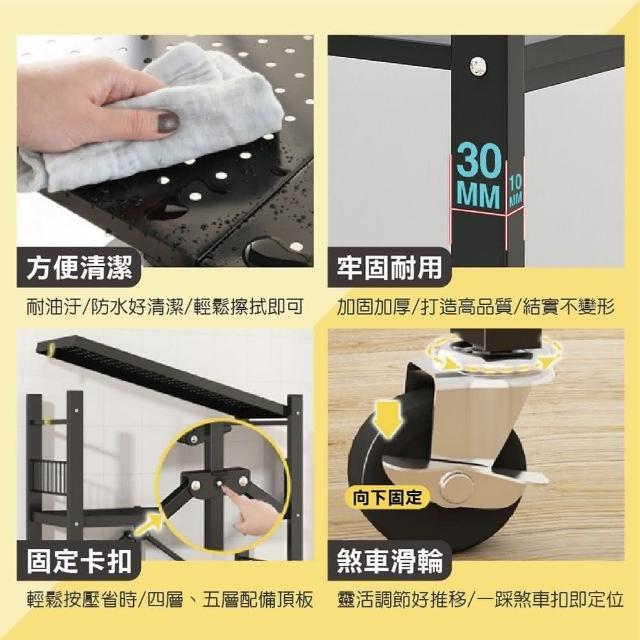 方便清潔

耐油汙/防水好清潔/輕鬆擦拭即可

30 MM

10 MM

牢固耐用

加固加厚/打造高品質/結實不變形

固定卡扣

輕鬆按壓省時/四層、五層配備頂板

向下固定

煞車滑輪

靈活調節好推移/一踩煞車扣即定位