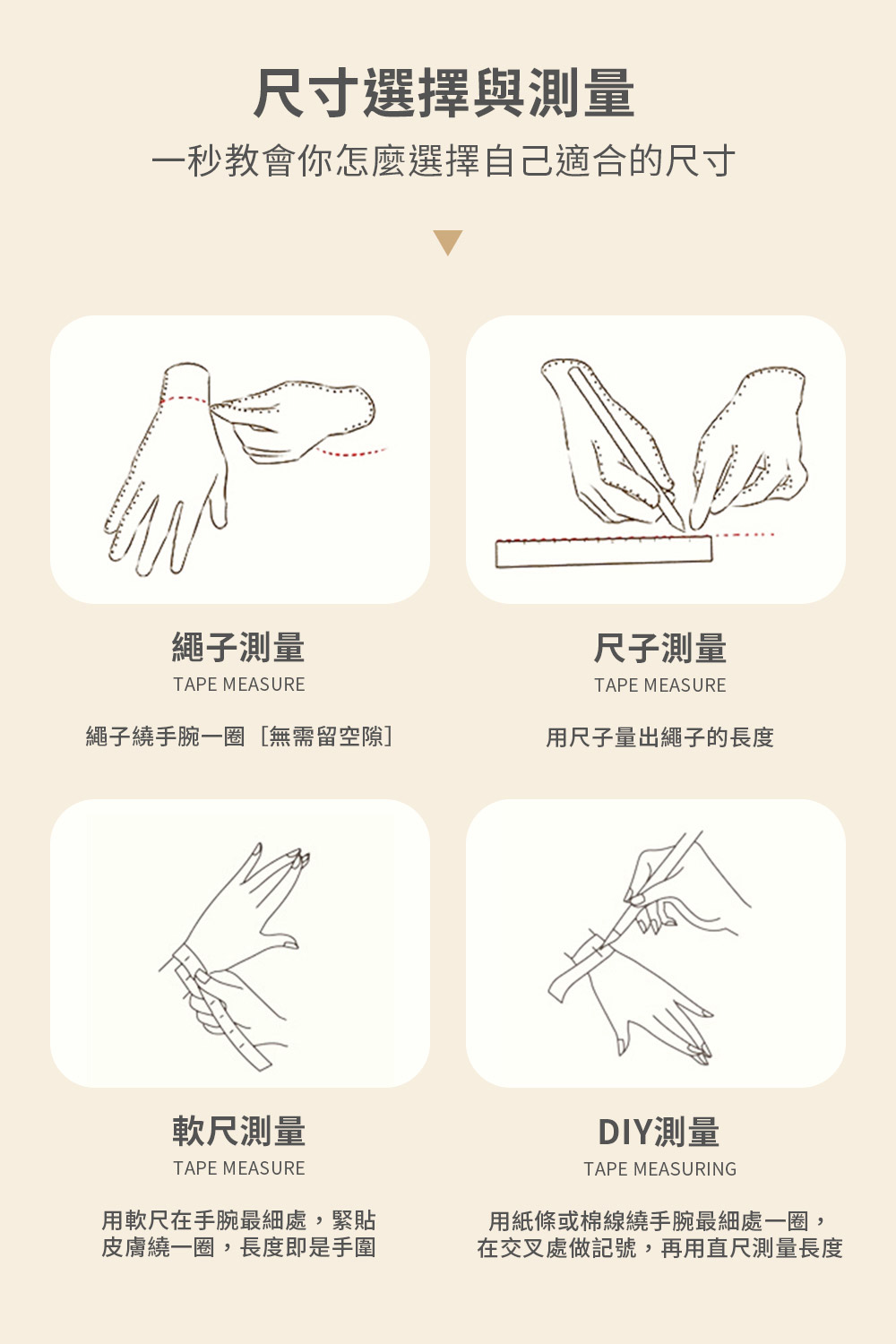 尺寸選擇與測量

一秒教會你怎麼選擇自己適合的尺寸

繩子測量
TAPE MEASURE
繩子繞手腕一圈［無需留空隙］

尺子測量
TAPE MEASURE
用尺子量出繩子的長度

軟尺測量
TAPE MEASURE
用軟尺在手腕最細處，緊貼皮膚繞一圈，長度即是手圍

DIY測量
TAPE MEASURING
用紙條或棉線繞手腕最細處一圈，在交叉處做記號，再用直尺測量長度