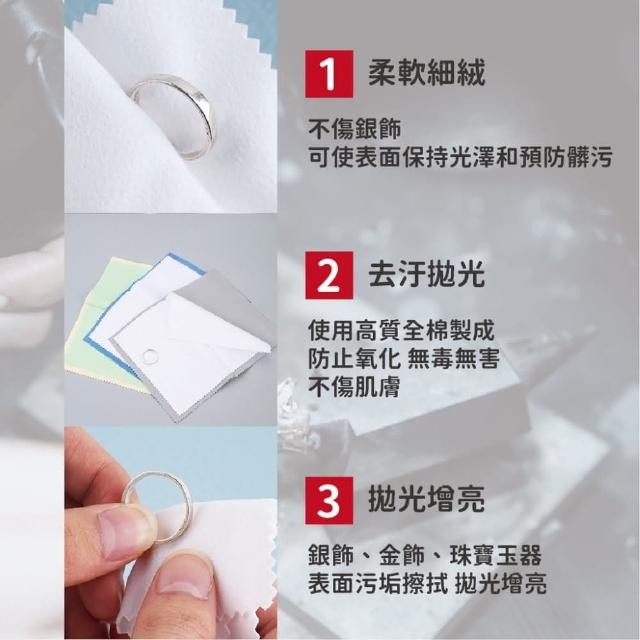 1 柔軟細絨

不傷銀飾
可使表面保持光澤和預防髒污

2 去汙拋光

使用高質全棉製成
防止氧化 無毒無害
不傷肌膚

3 拋光增亮

銀飾、金飾、珠寶玉器
表面污垢擦拭 拋光增亮