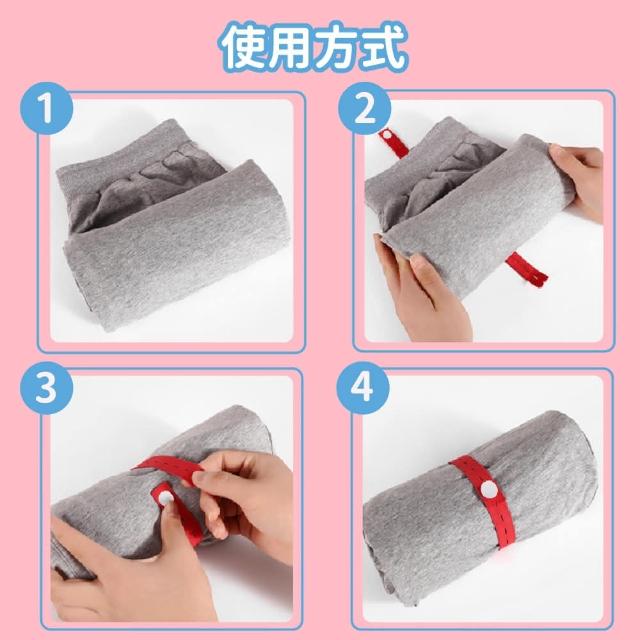 使用方式

1

2

3

4